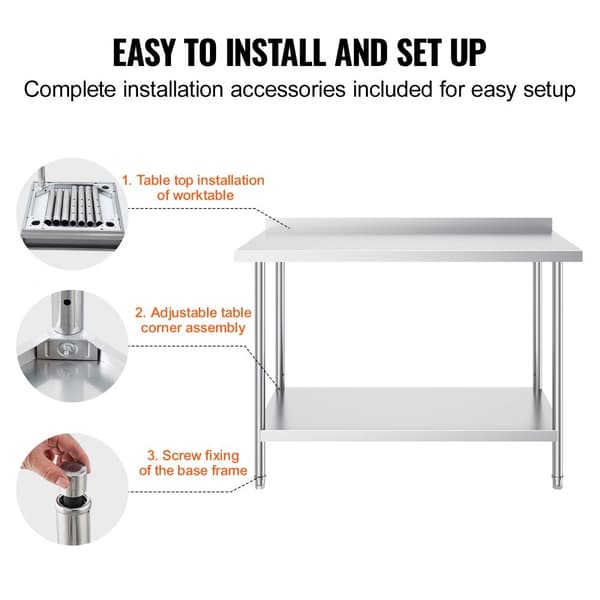 EASY TO INSTALL AND SET UP

Complete installation accessories included for easy setup

1. Table top installation of worktable

2. Adjustable table corner assembly

3. Screw fixing of the base frame