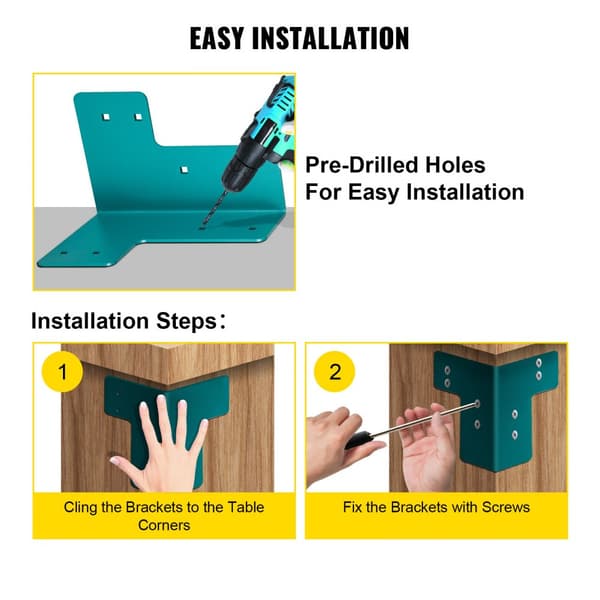 EASY INSTALLATION

Pre-Drilled Holes
For Easy Installation

Installation Steps：

1

Cling the Brackets to the Table Corners

2

Fix the Brackets with Screws