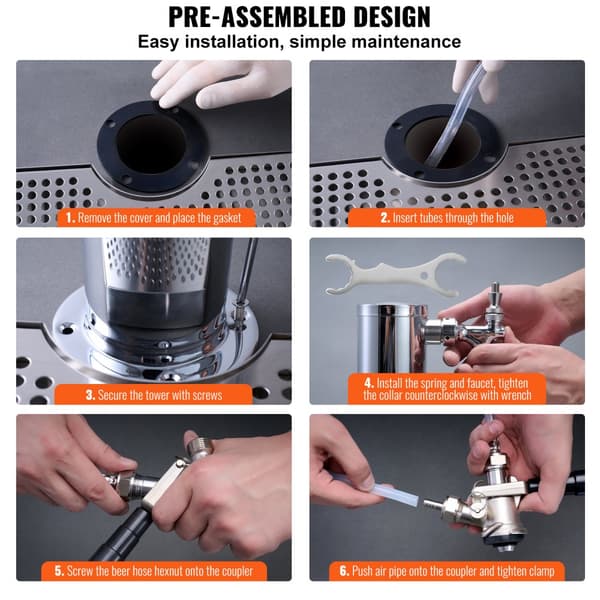 PRE-ASSEMBLED DESIGN
Easy installation, simple maintenance

1. Remove the cover and place the gasket

2. Insert tubes through the hole

3. Secure the tower with screws

4. Install the spring and faucet, tighten the collar counterclockwise with wrench

5. Screw the beer hose hexnut onto the coupler

6. Push air pipe onto the coupler and tighten clamp