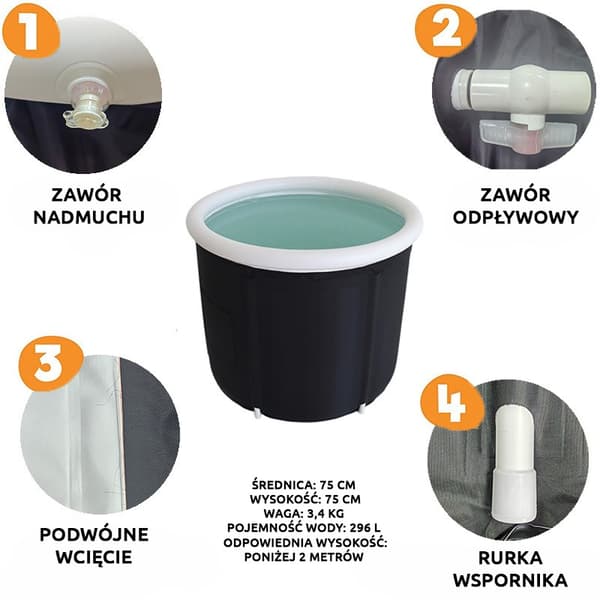 1

ZAWÓR NADMUCHU

2

ZAWÓR ODPŁYWOWY

3

PODWÓJNE WCIĘCIE

ŚREDNICA: 75 CM
WYSOKOŚĆ: 75 CM
WAGA: 3,4 KG
POJEMNOŚĆ WODY: 296 L
ODPOWIEDNIA WYSOKOŚĆ: PONIŻEJ 2 METRÓW

4

RURKA WSPORNIKA