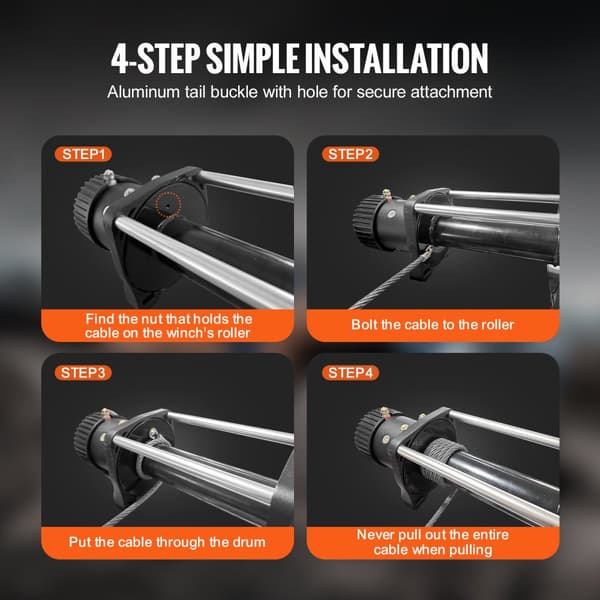 4-STEP SIMPLE INSTALLATION

Aluminum tail buckle with hole for secure attachment

STEP1

Find the nut that holds the cable on the winch's roller

STEP2

Bolt the cable to the roller

STEP3

Put the cable through the drum

STEP4

Never pull out the entire cable when pulling