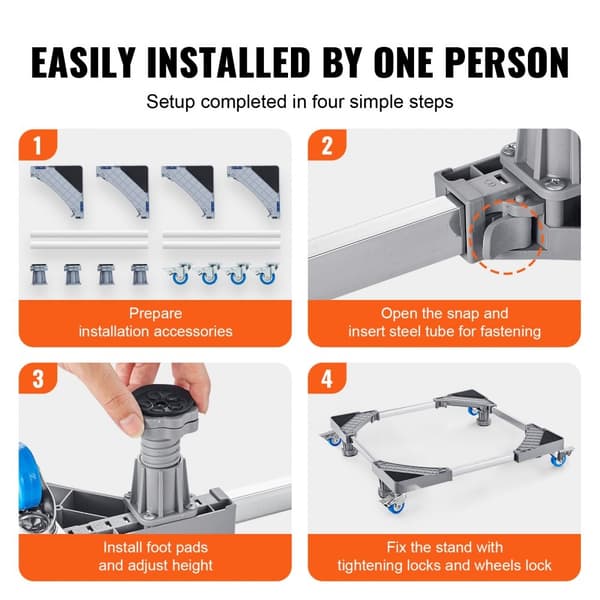 EASILY INSTALLED BY ONE PERSON

Setup completed in four simple steps

1

Prepare installation accessories

2

Open the snap and insert steel tube for fastening

3

Install foot pads and adjust height

4

Fix the stand with tightening locks and wheels lock