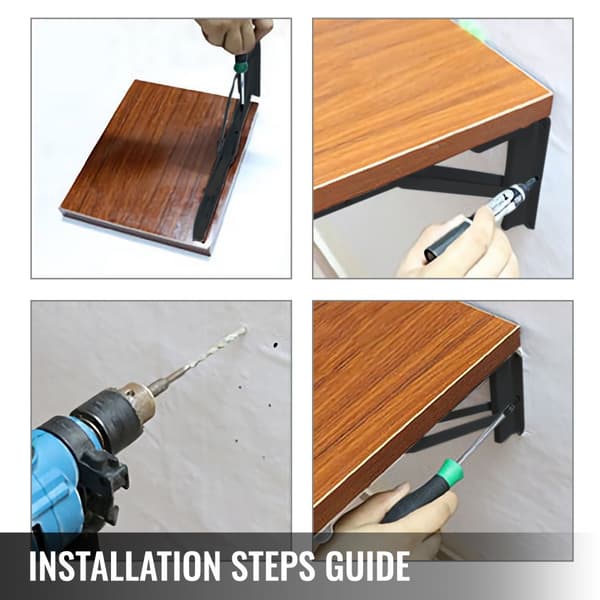 INSTALLATION STEPS GUIDE