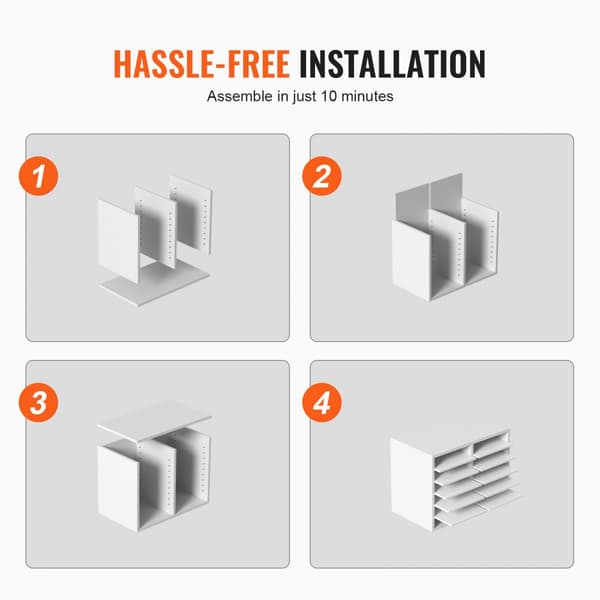 HASSLE-FREE INSTALLATION

Assemble in just 10 minutes

1

2

3

4