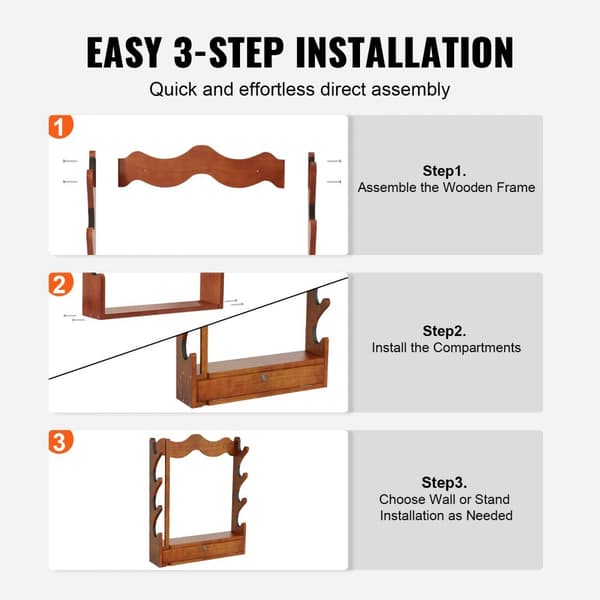 EASY 3-STEP INSTALLATION

Quick and effortless direct assembly

1

Step1.
Assemble the Wooden Frame

2

Step2.
Install the Compartments

3

Step3.
Choose Wall or Stand Installation as Needed