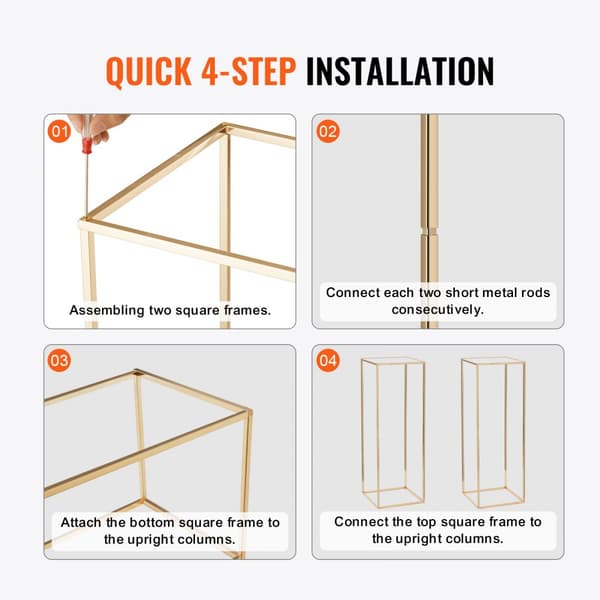 QUICK 4-STEP INSTALLATION

01

Assembling two square frames.

02

Connect each two short metal rods consecutively.

03

Attach the bottom square frame to the upright columns.

04

Connect the top square frame to the upright columns.