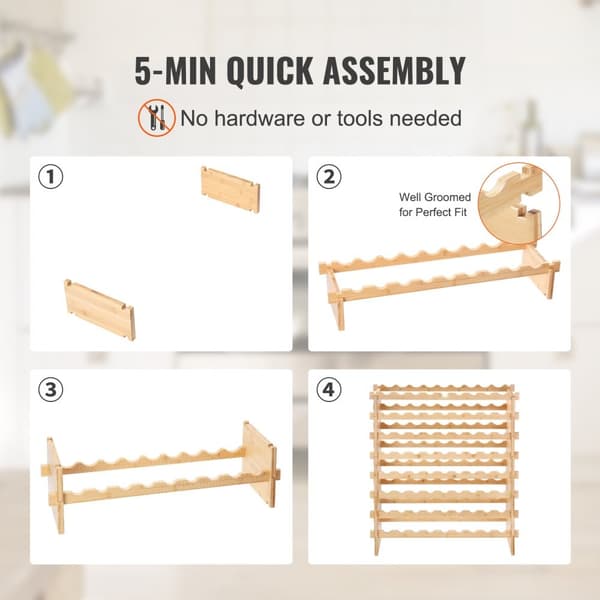 5-MIN QUICK ASSEMBLY

No hardware or tools needed

①

②

Well Groomed for Perfect Fit

③

④