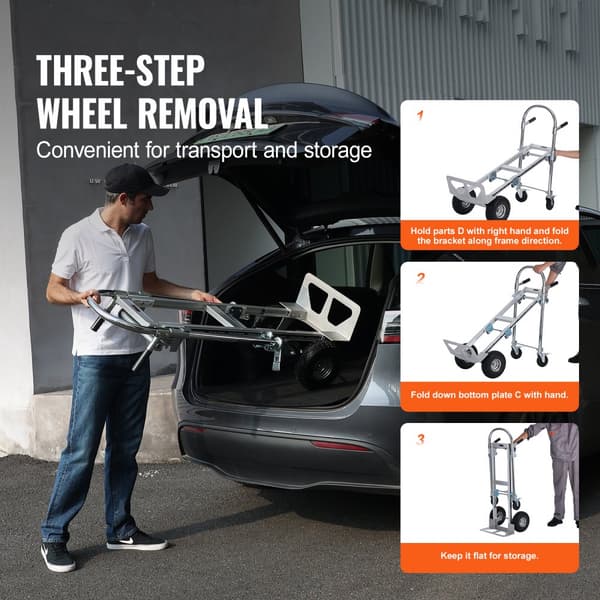 THREE-STEP WHEEL REMOVAL

Convenient for transport and storage

1

Hold parts D with right hand and fold the bracket along frame direction.

2

Fold down bottom plate C with hand.

3

Keep it flat for storage.