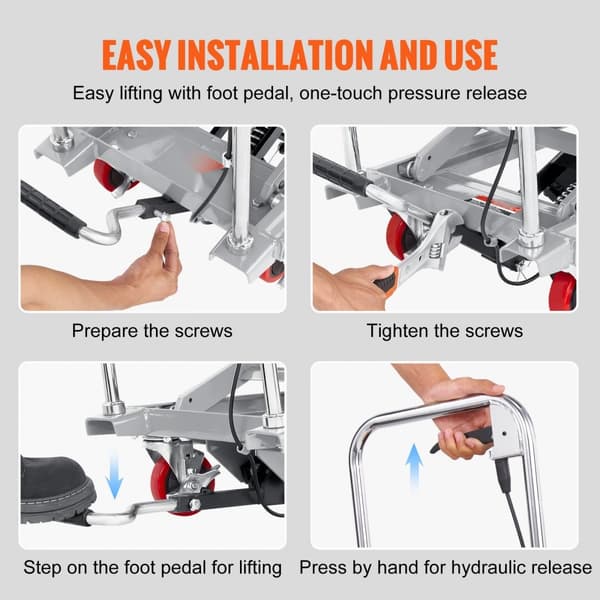 EASY INSTALLATION AND USE

Easy lifting with foot pedal, one-touch pressure release

Prepare the screws

Tighten the screws

Step on the foot pedal for lifting

Press by hand for hydraulic release