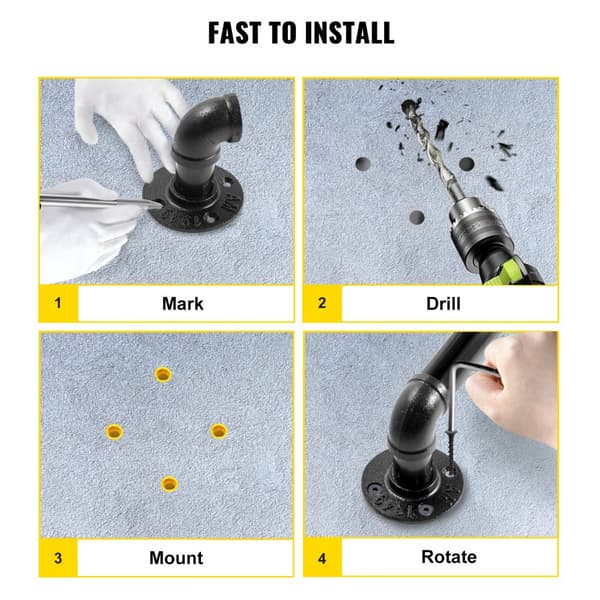 FAST TO INSTALL

1 Mark

2 Drill

3 Mount

4 Rotate