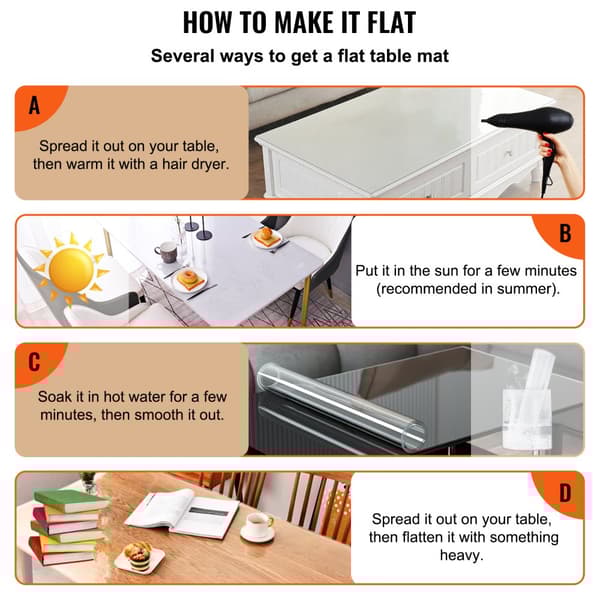 HOW TO MAKE IT FLAT

Several ways to get a flat table mat

A

Spread it out on your table, then warm it with a hair dryer.

B

Put it in the sun for a few minutes (recommended in summer).

C

Soak it in hot water for a few minutes, then smooth it out.

D

Spread it out on your table, then flatten it with something heavy.