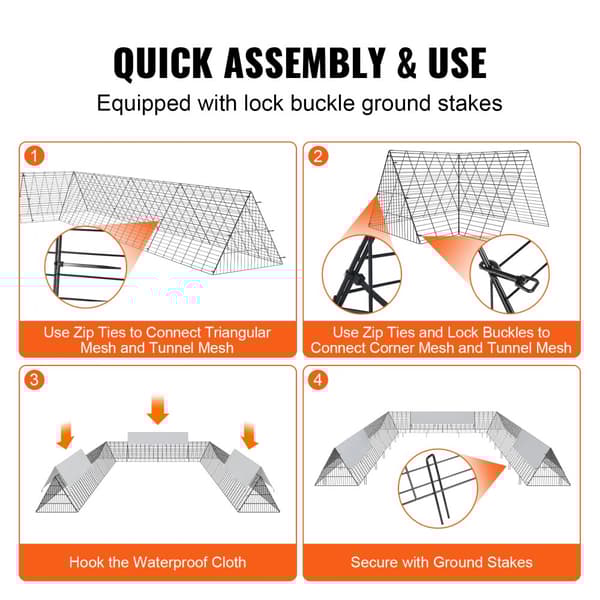 QUICK ASSEMBLY & USE

Equipped with lock buckle ground stakes

1

Use Zip Ties to Connect Triangular Mesh and Tunnel Mesh

2

Use Zip Ties and Lock Buckles to Connect Corner Mesh and Tunnel Mesh

3

Hook the Waterproof Cloth

4

Secure with Ground Stakes