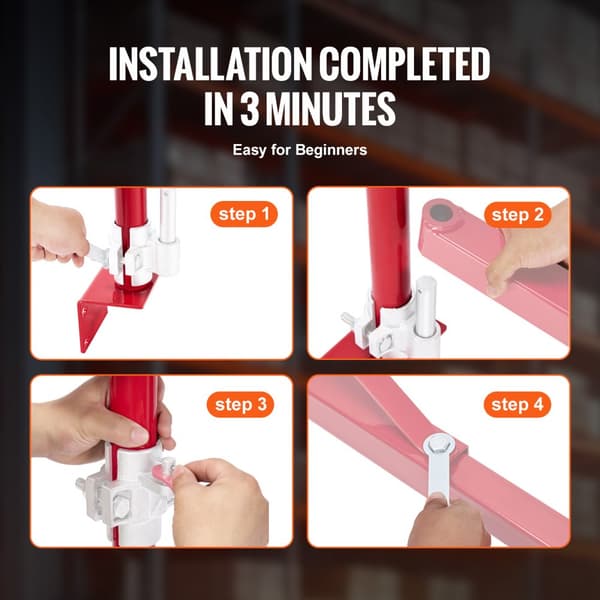 INSTALLATION COMPLETED IN 3 MINUTES

Easy for Beginners

step 1

step 2

step 3

step 4