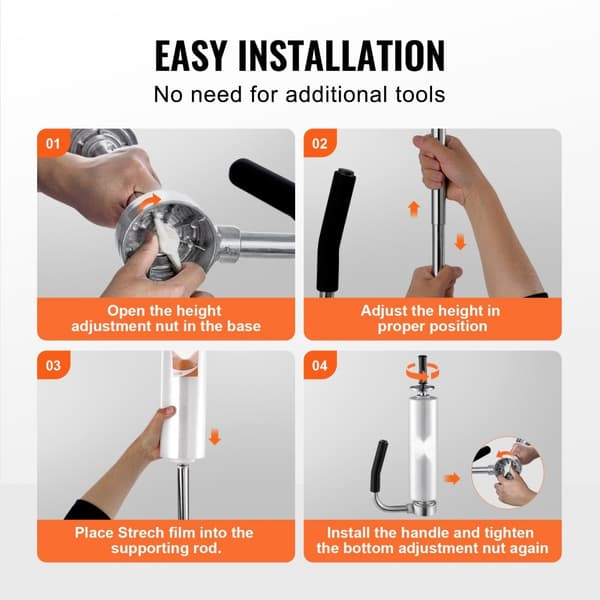 EASY INSTALLATION
No need for additional tools

01
Open the height adjustment nut in the base

02
Adjust the height in proper position

03
Place Strech film into the supporting rod.

04
Install the handle and tighten the bottom adjustment nut again