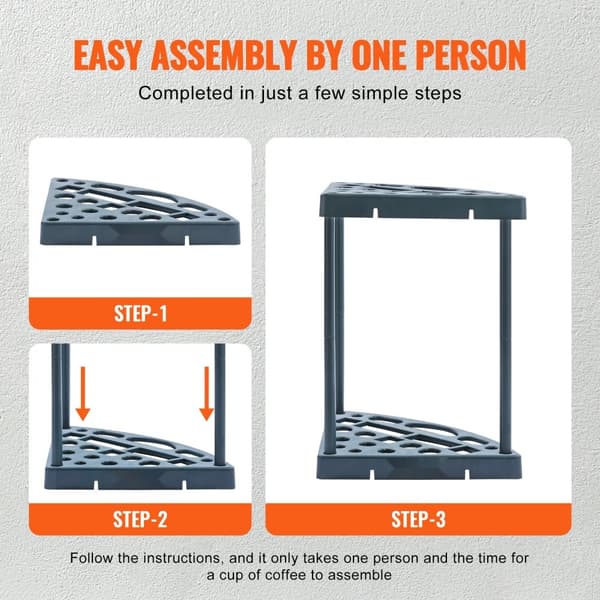 EASY ASSEMBLY BY ONE PERSON

Completed in just a few simple steps

STEP-1

STEP-2

STEP-3

Follow the instructions, and it only takes one person and the time for a cup of coffee to assemble