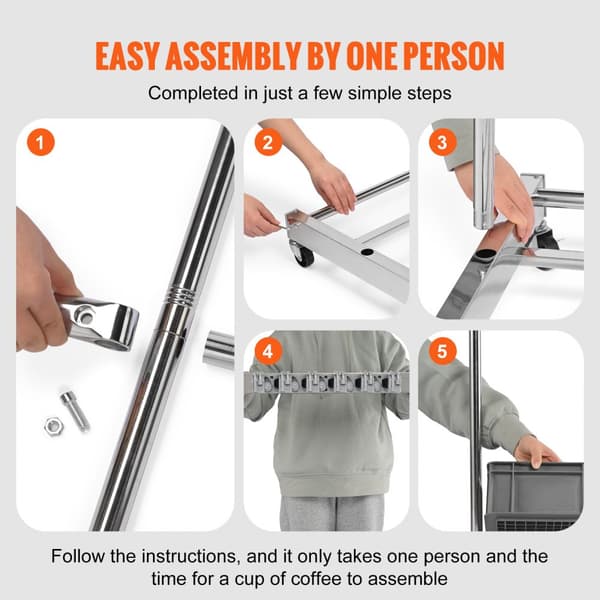 EASY ASSEMBLY BY ONE PERSON

Completed in just a few simple steps

1

2

3

4

5

Follow the instructions, and it only takes one person and the time for a cup of coffee to assemble