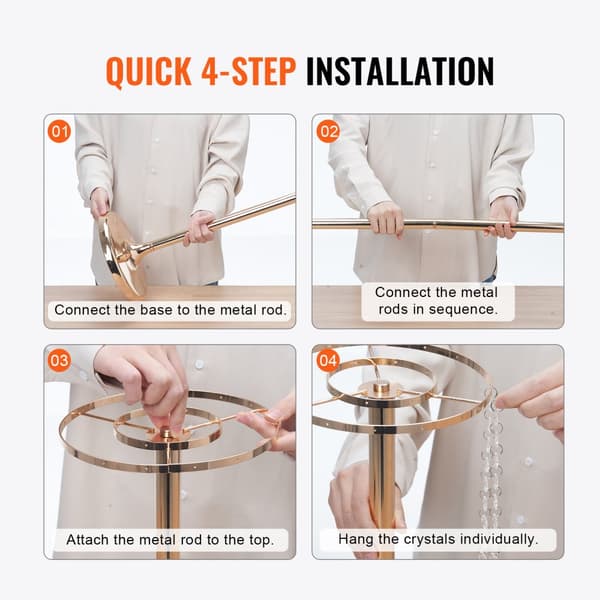 QUICK 4-STEP INSTALLATION

01

Connect the base to the metal rod.

02

Connect the metal rods in sequence.

03

Attach the metal rod to the top.

04

Hang the crystals individually.