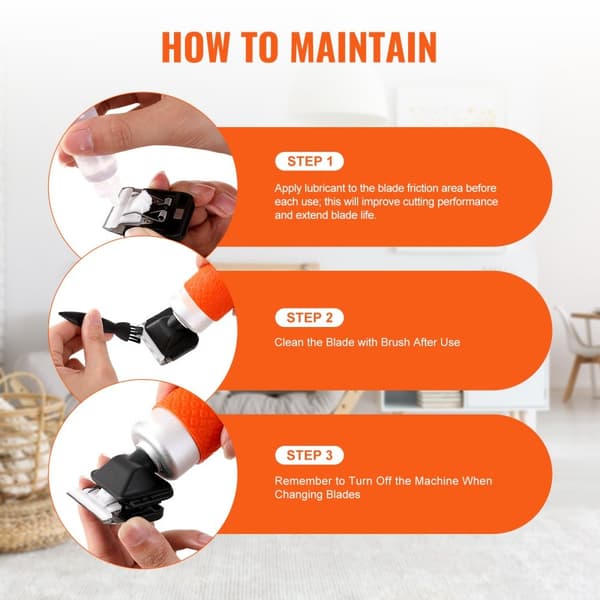 HOW TO MAINTAIN

STEP 1

Apply lubricant to the blade friction area before each use; this will improve cutting performance and extend blade life.

STEP 2

Clean the Blade with Brush After Use

STEP 3

Remember to Turn Off the Machine When Changing Blades