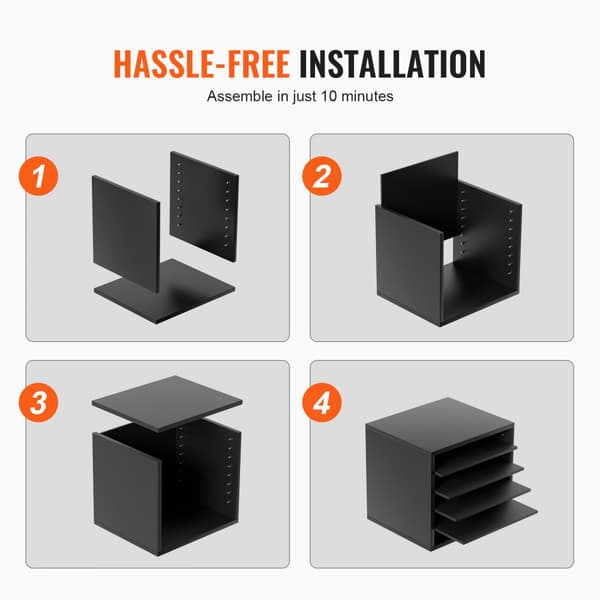 HASSLE-FREE INSTALLATION

Assemble in just 10 minutes

1

2

3

4