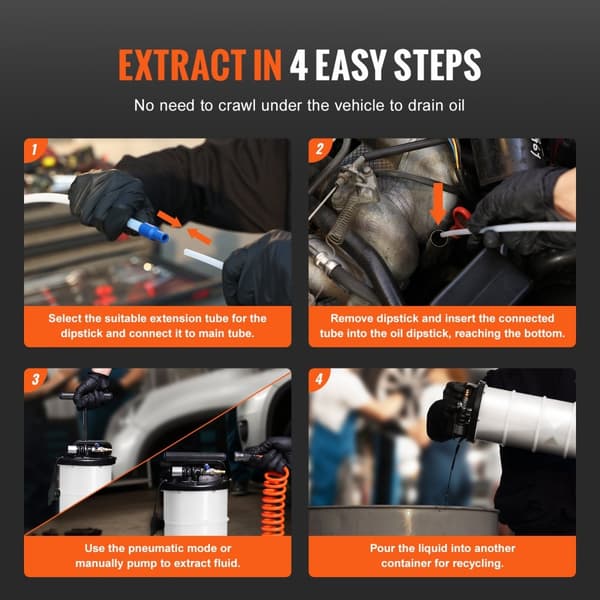 EXTRACT IN 4 EASY STEPS

No need to crawl under the vehicle to drain oil

1

Select the suitable extension tube for the dipstick and connect it to main tube.

2

Remove dipstick and insert the connected tube into the oil dipstick, reaching the bottom.

3

Use the pneumatic mode or manually pump to extract fluid.

4

Pour the liquid into another container for recycling.