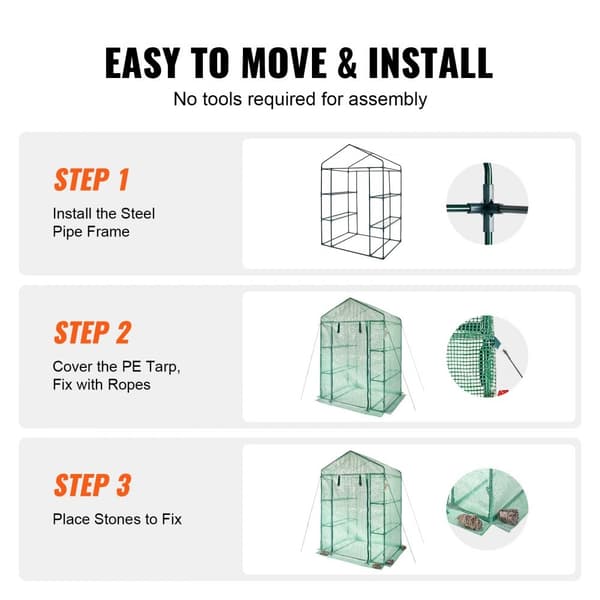 EASY TO MOVE & INSTALL
No tools required for assembly

STEP 1
Install the Steel Pipe Frame

STEP 2
Cover the PE Tarp, Fix with Ropes

STEP 3
Place Stones to Fix