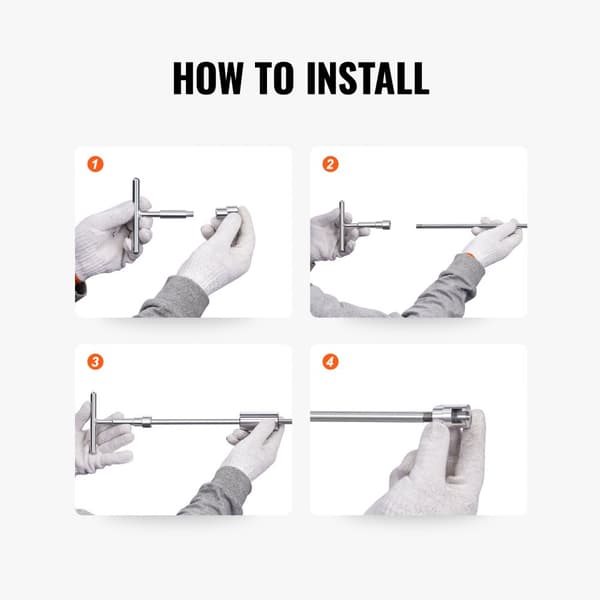 HOW TO INSTALL

1

2

3

4