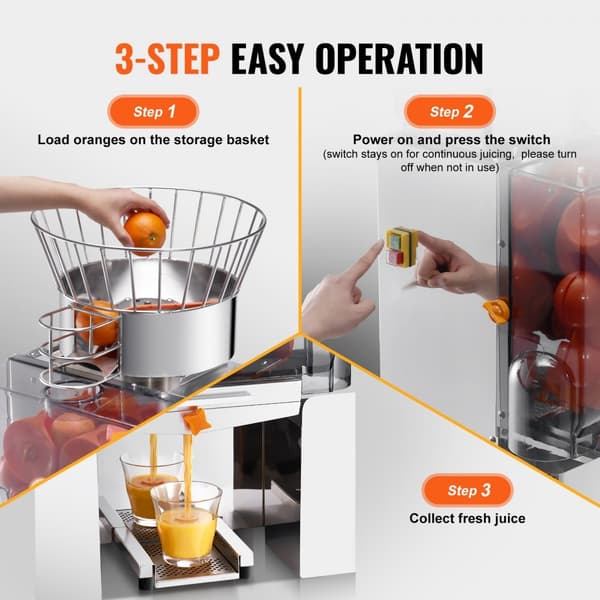 3-STEP EASY OPERATION

Step 1

Load oranges on the storage basket

Step 2

Power on and press the switch
(switch stays on for continuous juicing, please turn off when not in use)

Step 3

Collect fresh juice