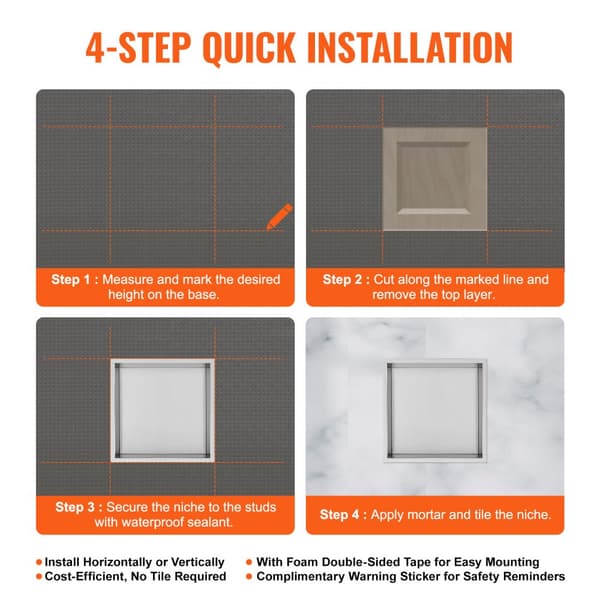 4-STEP QUICK INSTALLATION

Step 1 : Measure and mark the desired height on the base.

Step 2 : Cut along the marked line and remove the top layer.

Step 3 : Secure the niche to the studs with waterproof sealant.

Step 4 : Apply mortar and tile the niche.

• Install Horizontally or Vertically
• Cost-Efficient, No Tile Required
• With Foam Double-Sided Tape for Easy Mounting
• Complimentary Warning Sticker for Safety Reminders