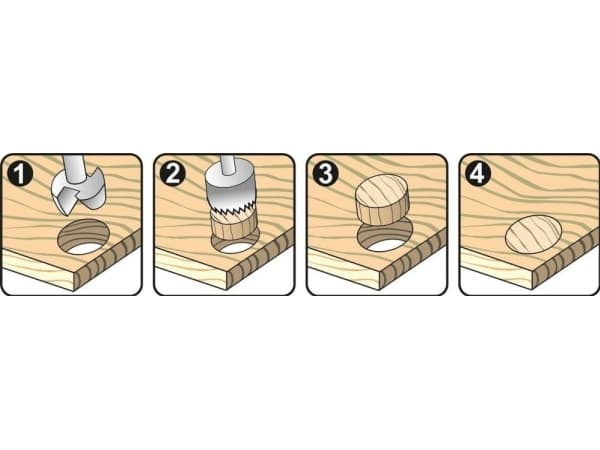 1

2

3

4