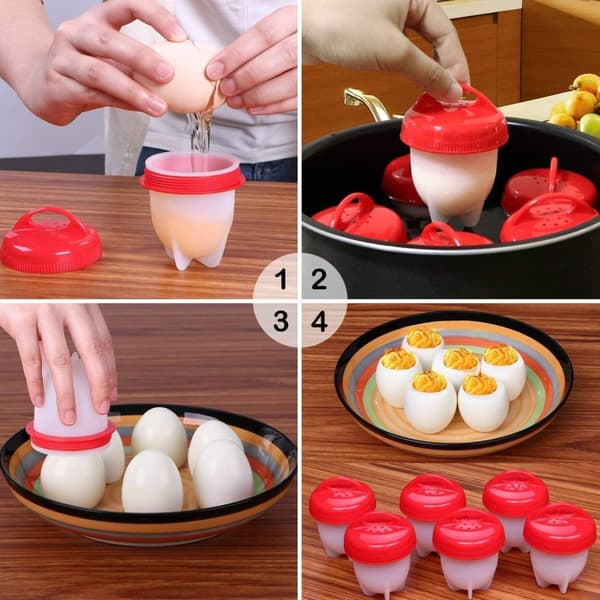 1 2
3 4