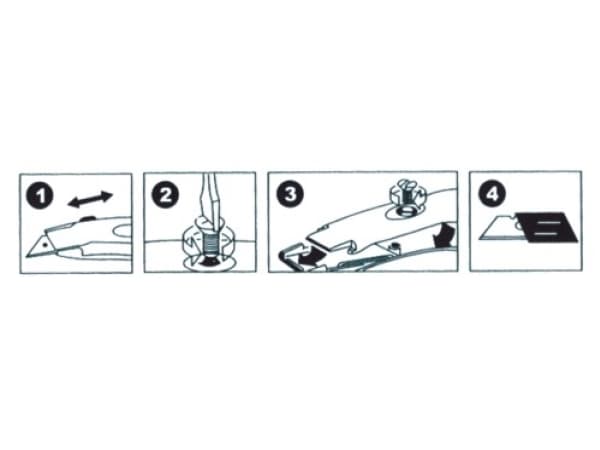 1
2
3
4