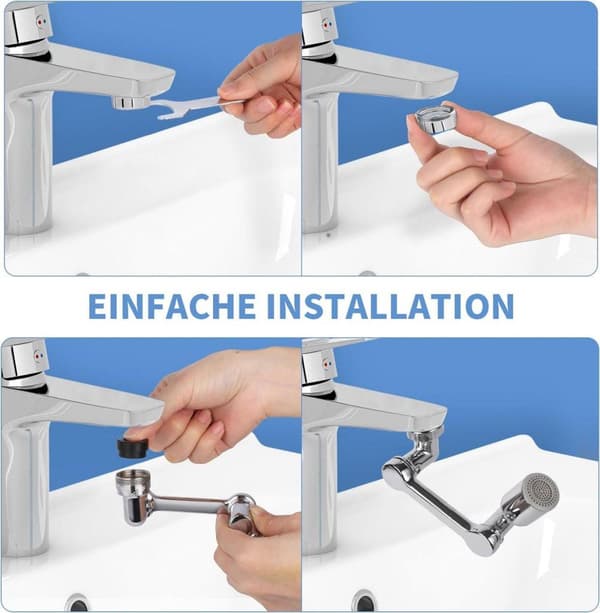 EINFACHE INSTALLATION