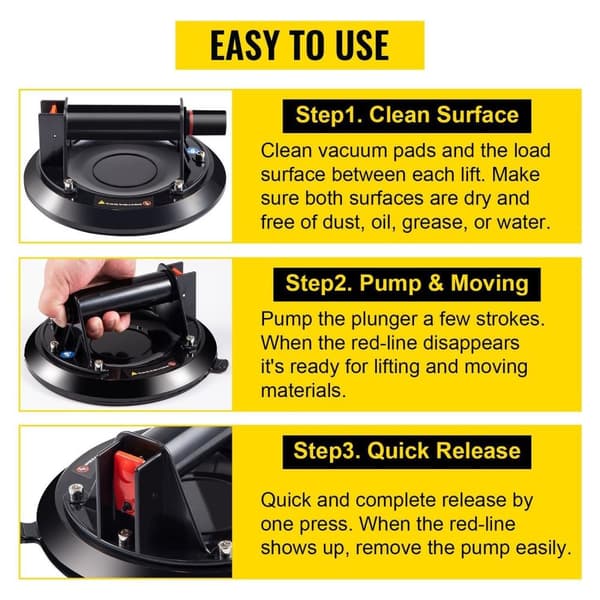 EASY TO USE

Step1. Clean Surface

Clean vacuum pads and the load surface between each lift. Make sure both surfaces are dry and free of dust, oil, grease, or water.

Step2. Pump & Moving

Pump the plunger a few strokes. When the red-line disappears it's ready for lifting and moving materials.

Step3. Quick Release

Quick and complete release by one press. When the red-line shows up, remove the pump easily.