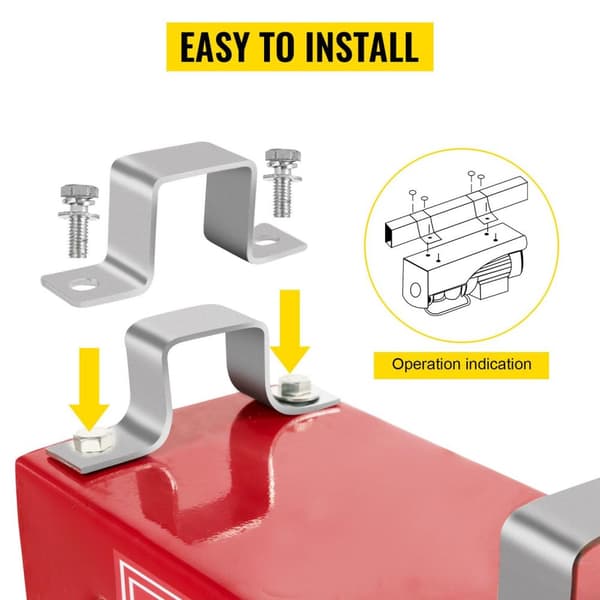 EASY TO INSTALL

Operation indication