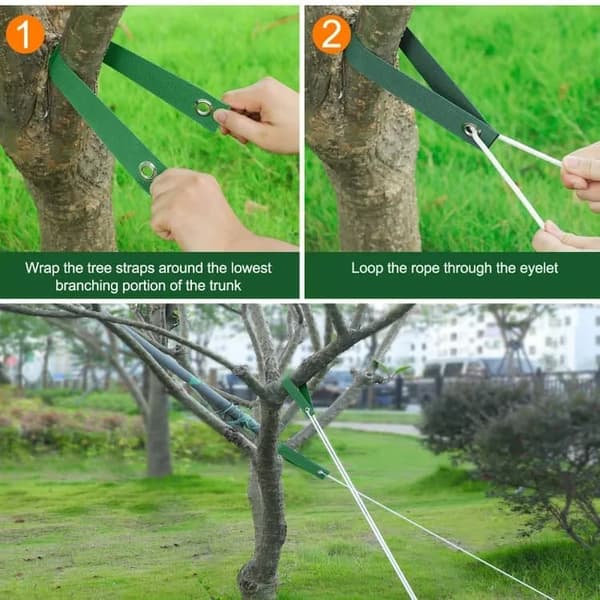 1

Wrap the tree straps around the lowest branching portion of the trunk

2

Loop the rope through the eyelet