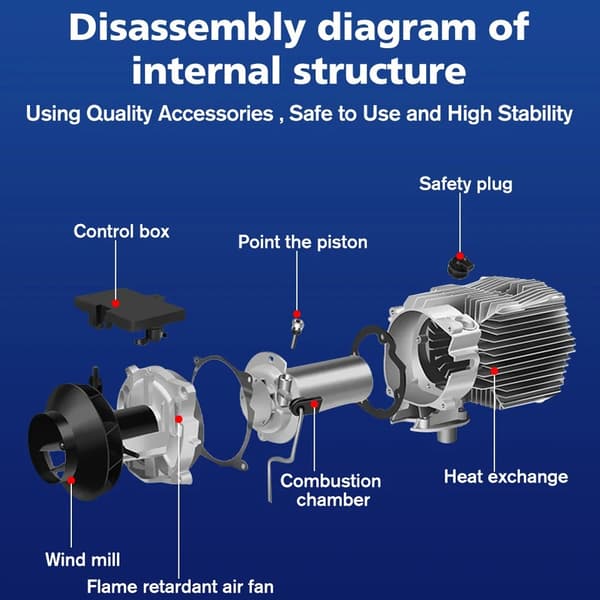 Disassembly diagram of internal structure

Using Quality Accessories , Safe to Use and High Stability

Safety plug

Control box

Point the piston

Combustion chamber

Heat exchange

Wind mill

Flame retardant air fan