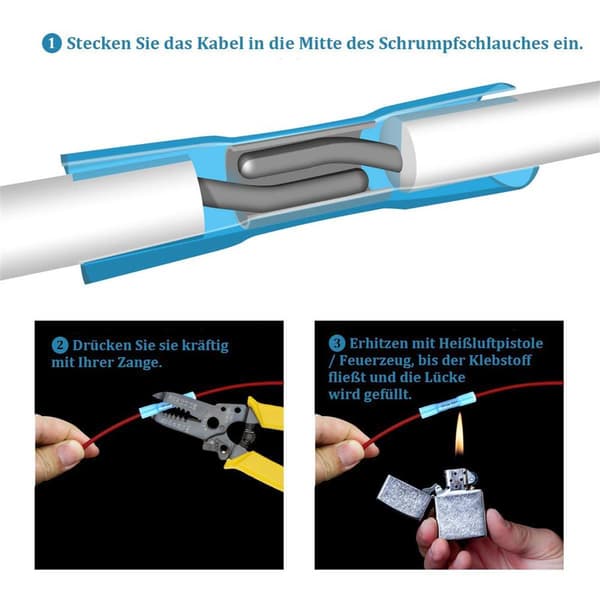 1 Stecken Sie das Kabel in die Mitte des Schrumpfschlauches ein.

2 Drücken Sie sie kräftig mit Ihrer Zange.

3 Erhitzen mit Heißluftpistole / Feuerzeug, bis der Klebstoff fließt und die Lücke wird gefüllt.