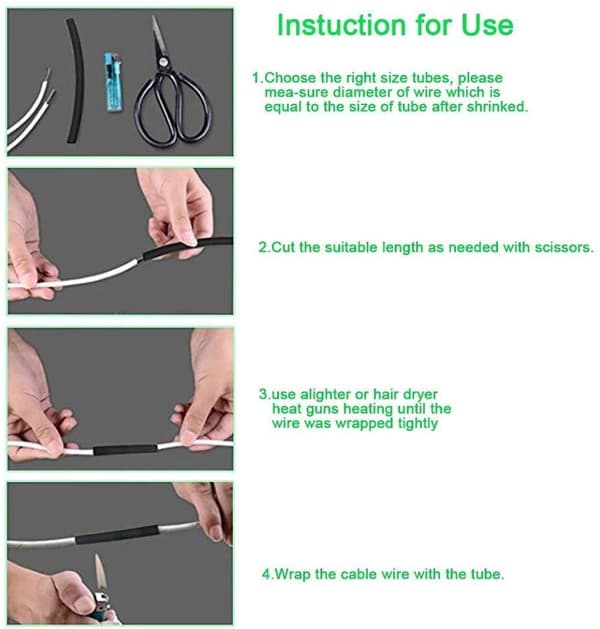 Instuction for Use

1.Choose the right size tubes, please mea-sure diameter of wire which is equal to the size of tube after shrinked.

2.Cut the suitable length as needed with scissors.

3.use alighter or hair dryer heat guns heating until the wire was wrapped tightly

4.Wrap the cable wire with the tube.