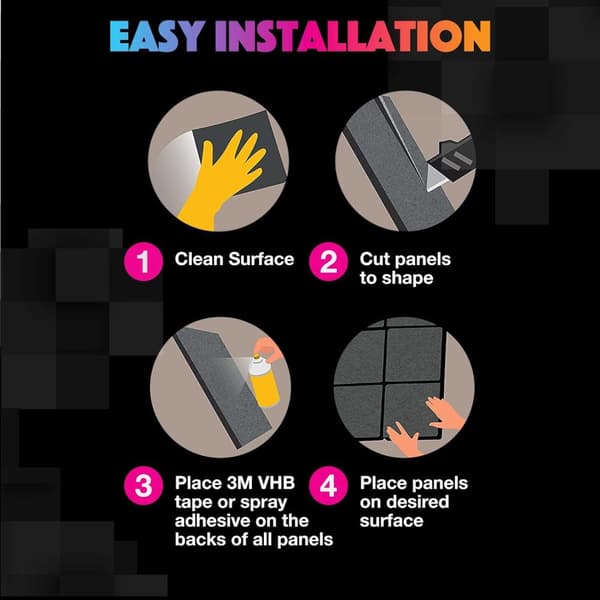 EASY INSTALLATION

1 Clean Surface

2 Cut panels to shape

3 Place 3M VHB tape or spray adhesive on the backs of all panels

4 Place panels on desired surface