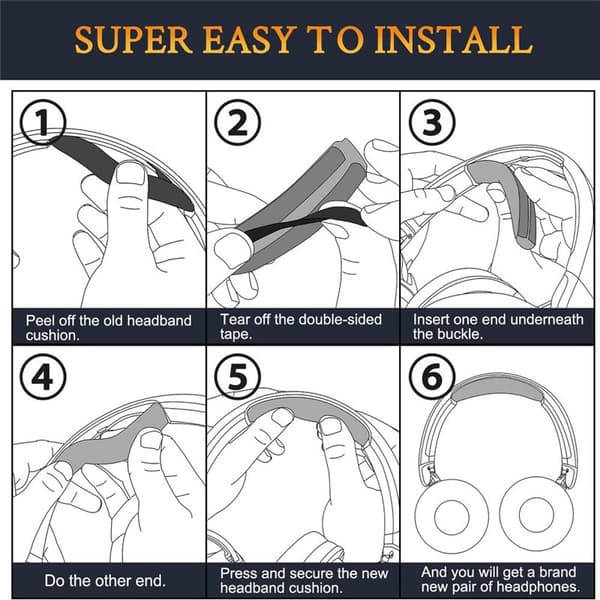 SUPER EASY TO INSTALL

1
Peel off the old headband cushion.

2
Tear off the double-sided tape.

3
Insert one end underneath the buckle.

4
Do the other end.

5
Press and secure the new headband cushion.

6
And you will get a brand new pair of headphones.