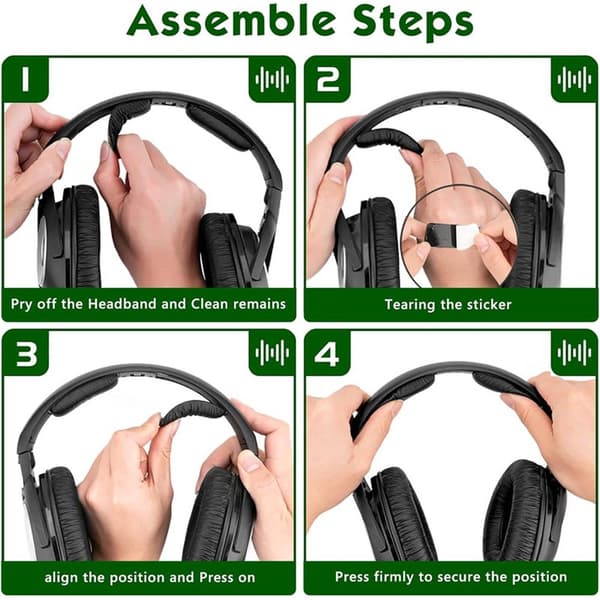 Assemble Steps

1

Pry off the Headband and Clean remains

2

Tearing the sticker

3

align the position and Press on

4

Press firmly to secure the position