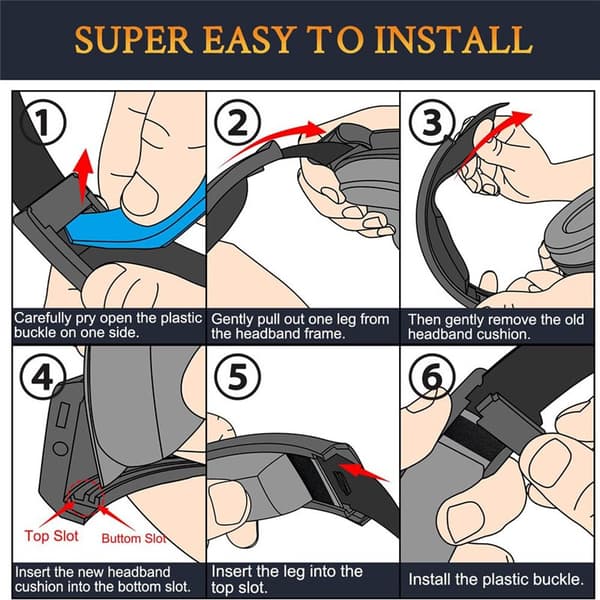 SUPER EASY TO INSTALL

1

Carefully pry open the plastic buckle on one side.

2

Gently pull out one leg from the headband frame.

3

Then gently remove the old headband cushion.

4

Top Slot

Buttom Slot

Insert the new headband cushion into the bottom slot.

5

Insert the leg into the top slot.

6

Install the plastic buckle.