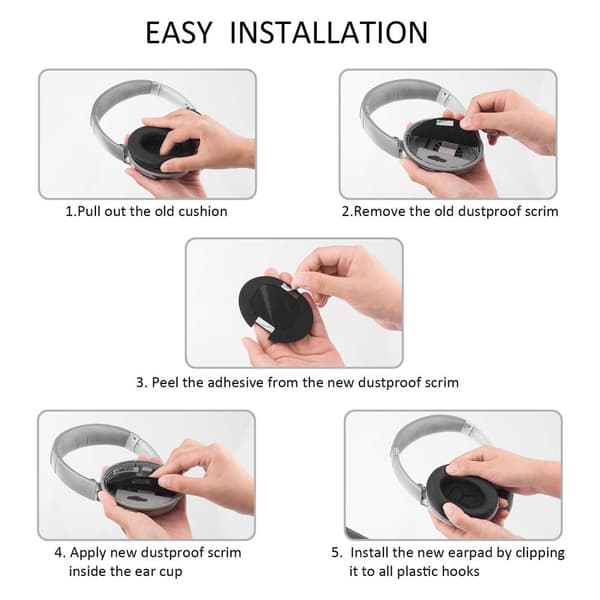 EASY INSTALLATION

1.Pull out the old cushion

2.Remove the old dustproof scrim

3. Peel the adhesive from the new dustproof scrim

4. Apply new dustproof scrim inside the ear cup

5. Install the new earpad by clipping it to all plastic hooks