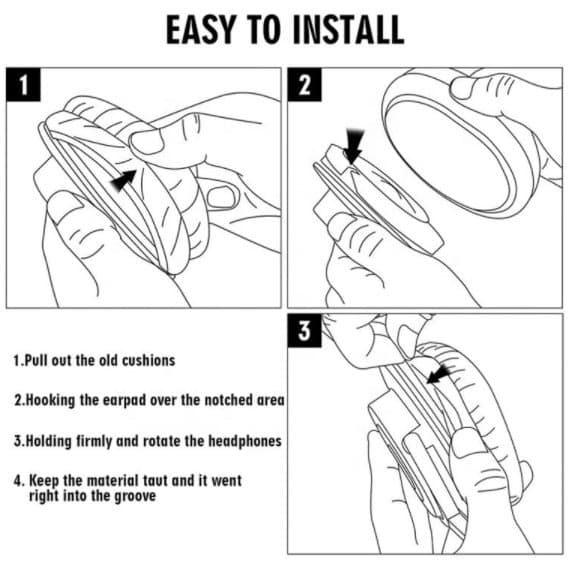 EASY TO INSTALL

1

2

3

1.Pull out the old cushions

2.Hooking the earpad over the notched area

3.Holding firmly and rotate the headphones

4. Keep the material taut and it went right into the groove