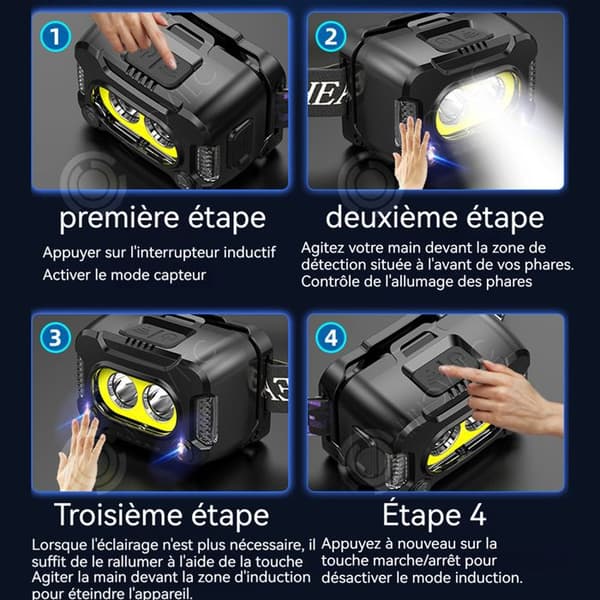 1

première étape

Appuyer sur l'interrupteur inductif
Activer le mode capteur

2

deuxième étape

Agitez votre main devant la zone de détection située à l'avant de vos phares.
Contrôle de l'allumage des phares

3

Troisième étape

Lorsque l'éclairage n'est plus nécessaire, il suffit de le rallumer à l'aide de la touche
Agiter la main devant la zone d'induction pour éteindre l'appareil.

4

Étape 4

Appuyez à nouveau sur la touche marche/arrêt pour désactiver le mode induction.