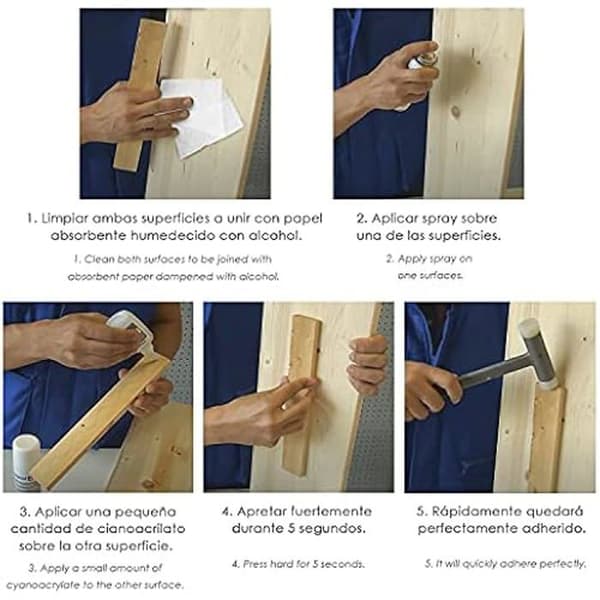 1. Limpiar ambas superficies a unir con papel absorbente humedecido con alcohol.

1. Clean both surfaces to be joined with absorbent paper dampened with alcohol.

2. Aplicar spray sobre una de las superficies.

2. Apply spray on one surfaces.

3. Aplicar una pequeña cantidad de cianoacrilato sobre la otra superficie.

3. Apply a small amount of cyanoacrylate to the other surface.

4. Apretar fuertemente durante 5 segundos.

4. Press hard for 5 seconds.

5. Rápidamente quedará perfectamente adherido.

5. It will quickly adhere perfectly.