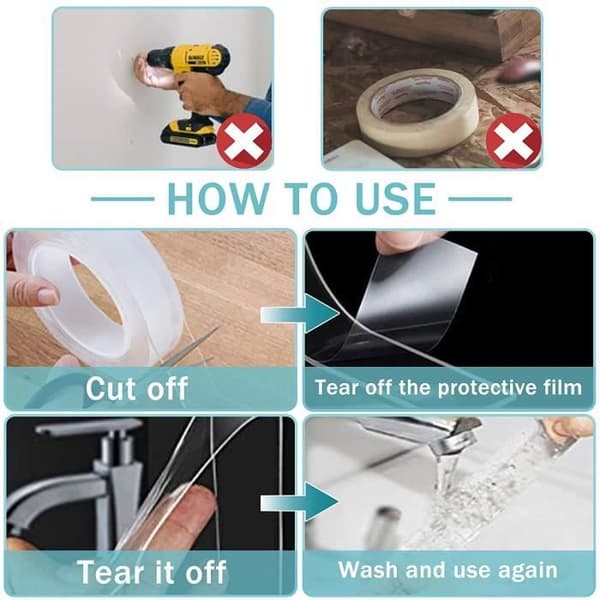 DEWALT

HOW TO USE

Cut off

Tear off the protective film

Tear it off

Wash and use again