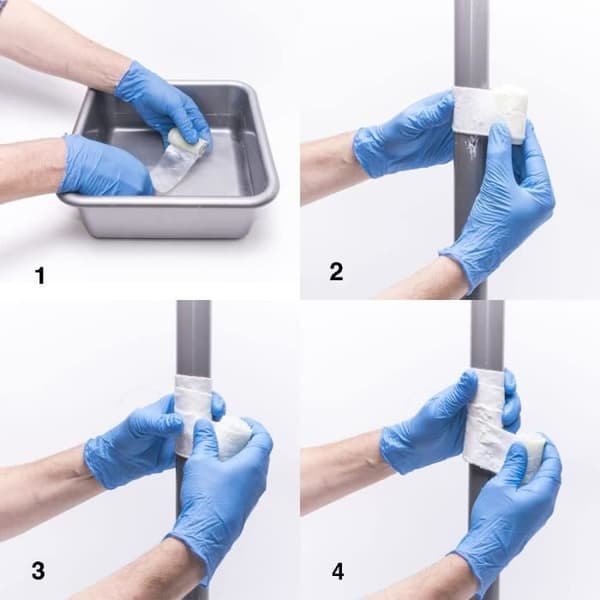 1

2

3

4