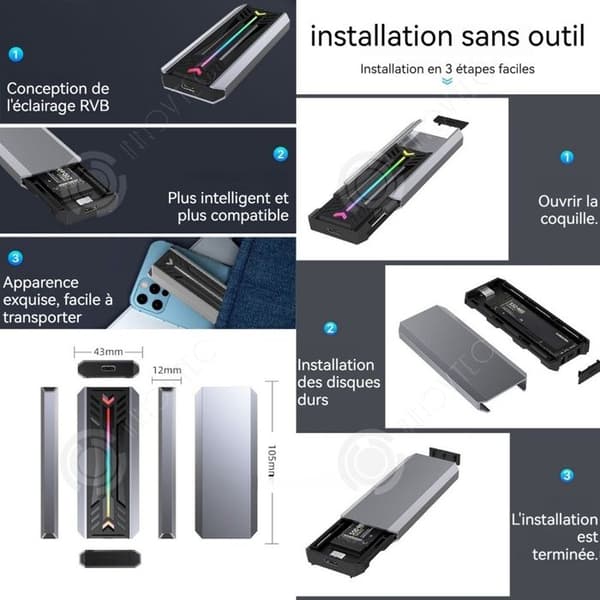 1
Conception de l'éclairage RVB

2
Plus intelligent et plus compatible

3
Apparence exquise, facile à transporter

43mm
12mm
105mm

installation sans outil
Installation en 3 étapes faciles

1
Ouvrir la coquille.

2
Installation des disques durs

3
L'installation est terminée.