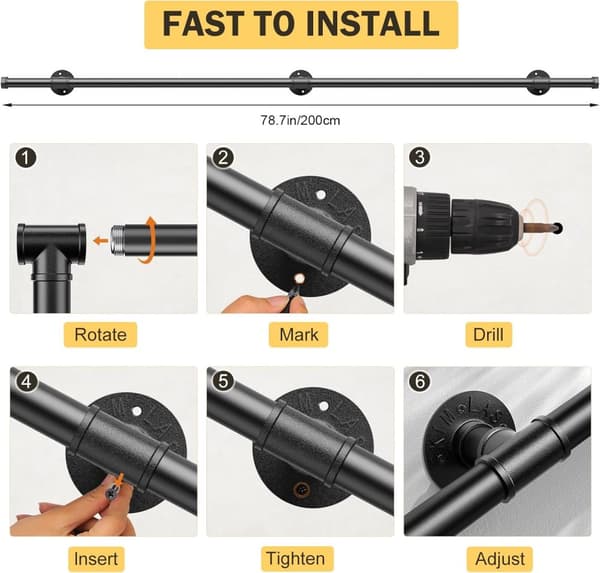 FAST TO INSTALL

78.7in/200cm

1
Rotate

2
Mark

3
Drill

4
Insert

5
Tighten

6
Adjust